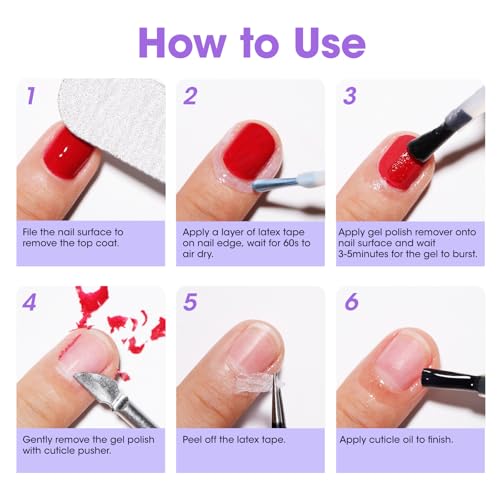 How to Use

1

File the nail surface to remove the top coat.

2

Apply a layer of latex tape on nail edge, wait for 60s to air dry.

3

Apply gel polish remover onto nail surface and wait 3-5minutes for the gel to burst.

4

Gently remove the gel polish with cuticle pusher.

5

Peel off the latex tape.

6

Apply cuticle oil to finish.