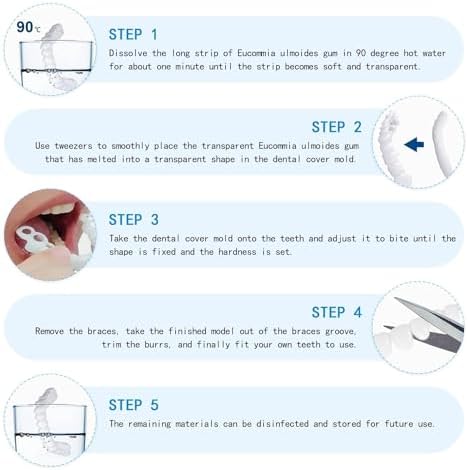 90℃

STEP 1
Dissolve the long strip of Eucommia ulmoides gum in 90 degree hot water for about one minute until the strip becomes soft and transparent.

STEP 2
Use tweezers to smoothly place the transparent Eucommia ulmoides gum that has melted into a transparent shape in the dental cover mold.

STEP 3
Take the dental cover mold onto the teeth and adjust it to bite until the shape is fixed and the hardness is set.

STEP 4
Remove the braces, take the finished model out of the braces groove, trim the burrs, and finally fit your own teeth to use.

STEP 5
The remaining materials can be disinfected and stored for future use.