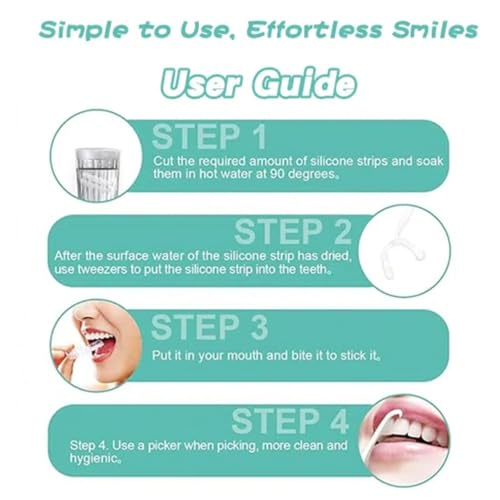 Simple to Use, Effortless Smiles

User Guide

STEP 1

Cut the required amount of silicone strips and soak them in hot water at 90 degrees。

STEP 2

After the surface water of the silicone strip has dried, use tweezers to put the silicone strip into the teeth。

STEP 3

Put it in your mouth and bite it to stick it。

STEP 4

Step 4. Use a picker when picking, more clean and hygienic。