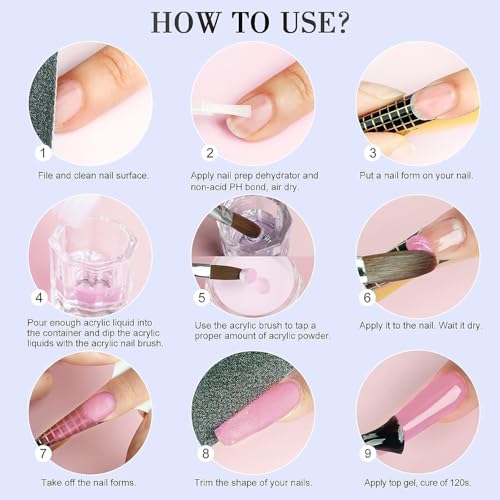 HOW TO USE?

1
File and clean nail surface.

2
Apply nail prep dehydrator and non-acid PH bond, air dry.

3
Put a nail form on your nail.

4
Pour enough acrylic liquid into the container and dip the acrylic liquids with the acrylic nail brush.

5
Use the acrylic brush to tap a proper amount of acrylic powder.

6
Apply it to the nail. Wait it dry.

7
Take off the nail forms.

8
Trim the shape of your nails.

9
Apply top gel, cure of 120s.