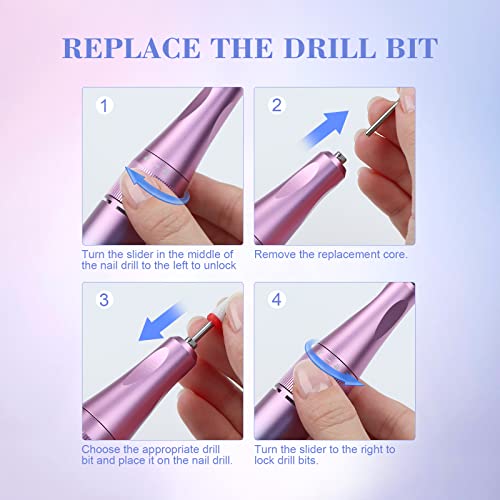 REPLACE THE DRILL BIT

1

Turn the slider in the middle of the nail drill to the left to unlock

2

Remove the replacement core.

3

Choose the appropriate drill bit and place it on the nail drill.

4

Turn the slider to the right to lock drill bits.