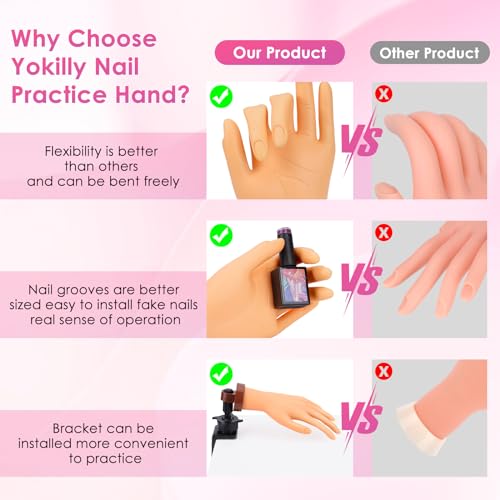 Why Choose Yokilly Nail Practice Hand?

Our Product

Other Product

Flexibility is better than others and can be bent freely

VS

Nail grooves are better sized easy to install fake nails real sense of operation

VS

Bracket can be installed more convenient to practice

VS