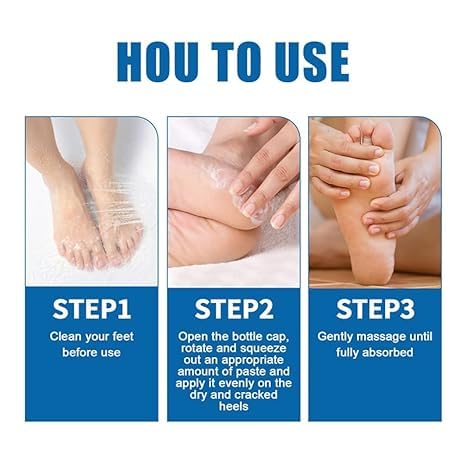 HOU TO USE

STEP1

Clean your feet before use

STEP2

Open the bottle cap, rotate and squeeze out an appropriate amount of paste and apply it evenly on the dry and cracked heels

STEP3

Gently massage until fully absorbed