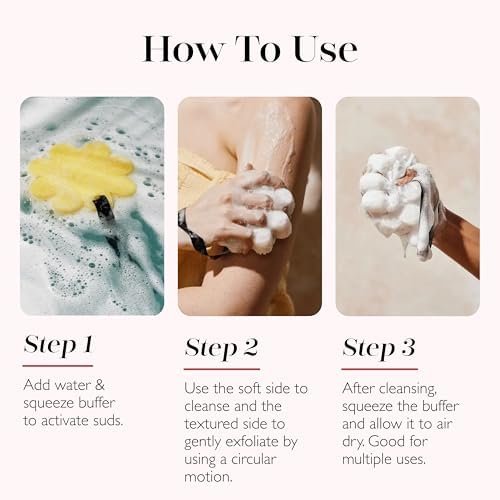 How To Use

Step 1

Add water & squeeze buffer to activate suds.

Step 2

Use the soft side to cleanse and the textured side to gently exfoliate by using a circular motion.

Step 3

After cleansing, squeeze the buffer and allow it to air dry. Good for multiple uses.