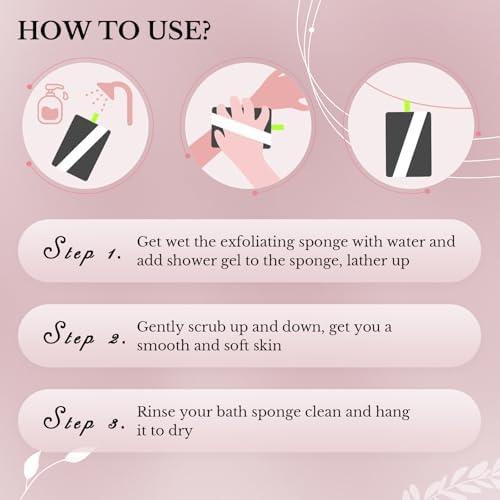 HOW TO USE?

Step 1. Get wet the exfoliating sponge with water and add shower gel to the sponge, lather up

Step 2. Gently scrub up and down, get you a smooth and soft skin

Step 3. Rinse your bath sponge clean and hang it to dry