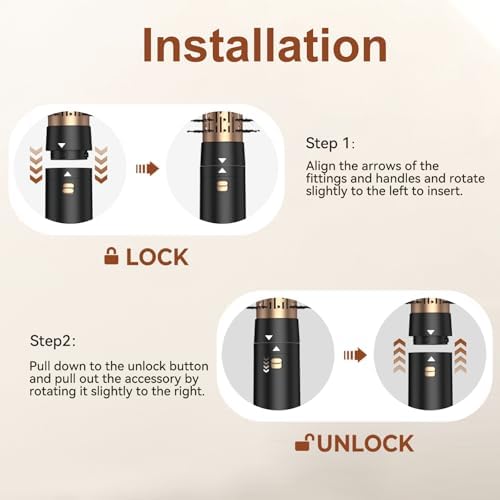 Installation

Step 1:

Align the arrows of the fittings and handles and rotate slightly to the left to insert.

LOCK

Step2:

Pull down to the unlock button and pull out the accessory by rotating it slightly to the right.

UNLOCK