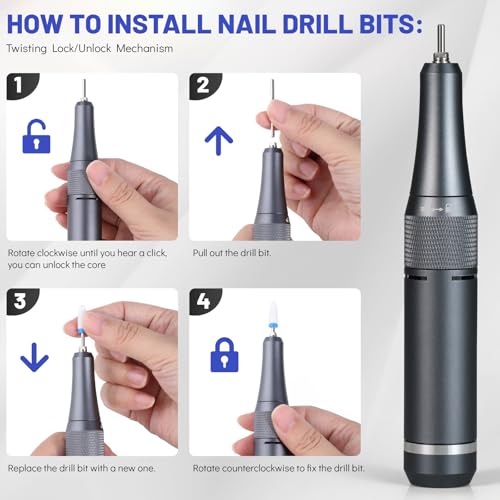 HOW TO INSTALL NAIL DRILL BITS:
Twisting Lock/Unlock Mechanism

1

Rotate clockwise until you hear a click, you can unlock the core

2

Pull out the drill bit.

3

Replace the drill bit with a new one.

4

Rotate counterclockwise to fix the drill bit.