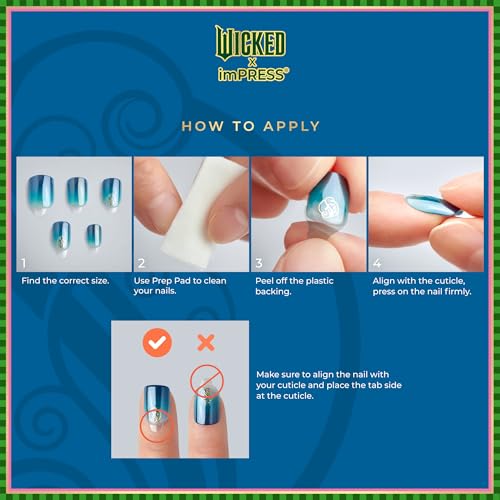 WICKED
x
imPRESS®

HOW TO APPLY

1
Find the correct size.

2
Use Prep Pad to clean your nails.

3
Peel off the plastic backing.

4
Align with the cuticle, press on the nail firmly.

Make sure to align the nail with your cuticle and place the tab side at the cuticle.