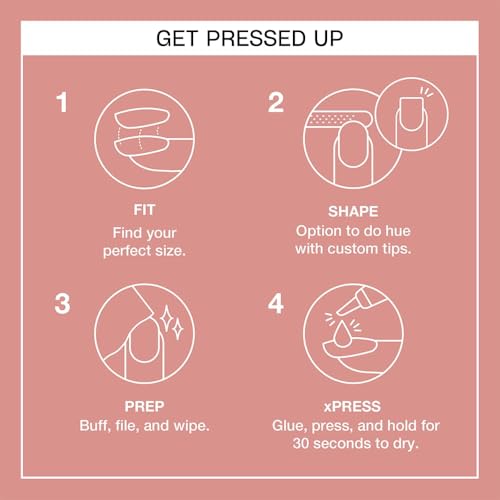 GET PRESSED UP

1

FIT
Find your perfect size.

2

SHAPE
Option to do hue with custom tips.

3

PREP
Buff, file, and wipe.

4

xPRESS
Glue, press, and hold for 30 seconds to dry.