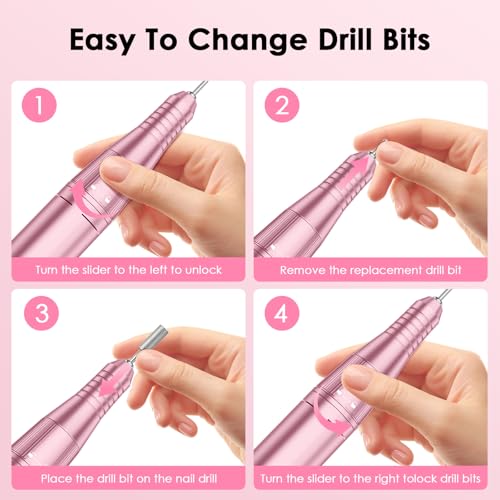 Easy To Change Drill Bits

1

Turn the slider to the left to unlock

2

Remove the replacement drill bit

3

Place the drill bit on the nail drill

4

Turn the slider to the right tolock drill bits