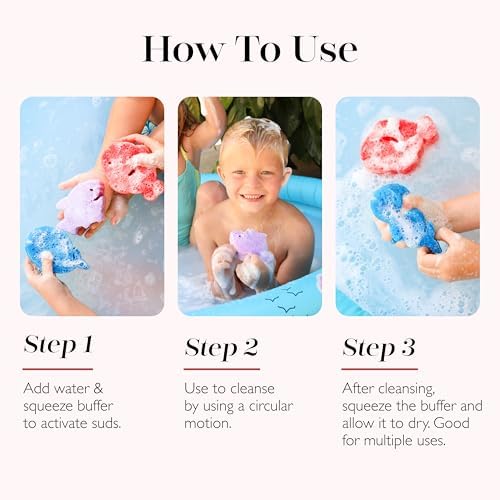 How To Use

Step 1

Add water & squeeze buffer to activate suds.

Step 2

Use to cleanse by using a circular motion.

Step 3

After cleansing, squeeze the buffer and allow it to dry. Good for multiple uses.