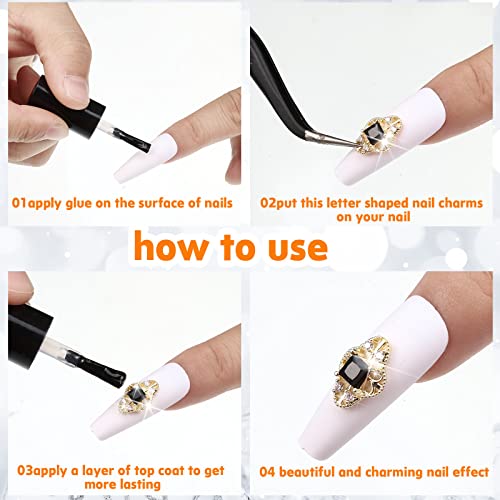 01apply glue on the surface of nails

02put this letter shaped nail charms on your nail

how to use

03apply a layer of top coat to get more lasting

04 beautiful and charming nail effect