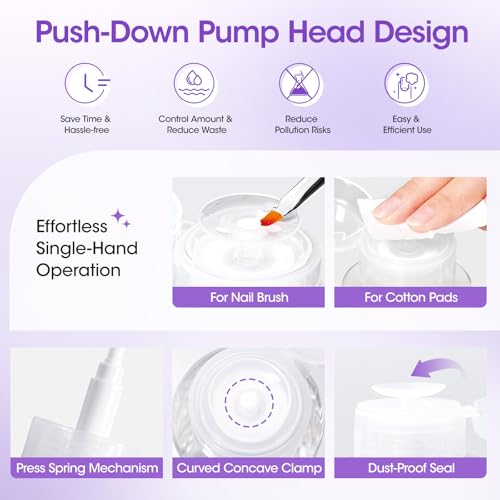 Push-Down Pump Head Design

Save Time & Hassle-free

Control Amount & Reduce Waste

Reduce Pollution Risks

Easy & Efficient Use

Effortless Single-Hand Operation

For Nail Brush

For Cotton Pads

Press Spring Mechanism

Curved Concave Clamp

Dust-Proof Seal