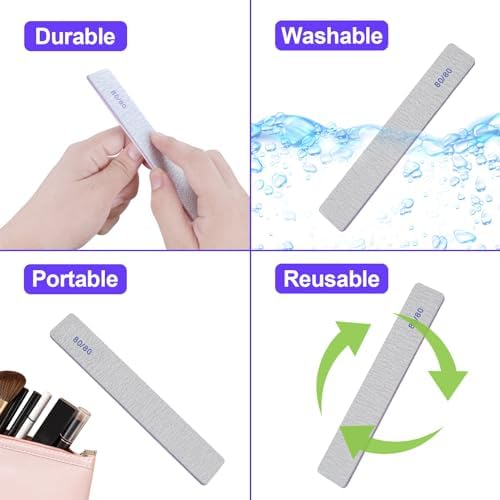 Durable

80/80

Washable

80/80

Portable

80/80

Reusable

80/80