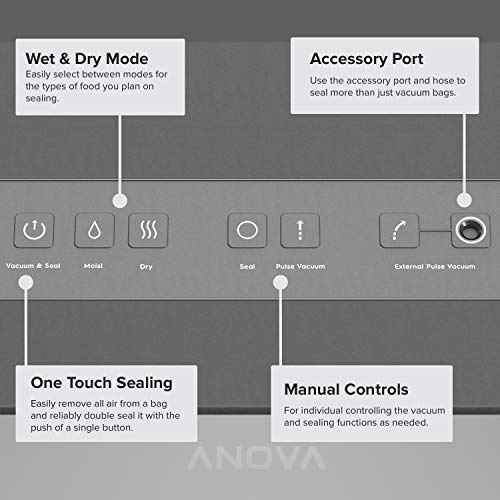 Wet & Dry Mode
Easily select between modes for the types of food you plan on sealing.

Accessory Port
Use the accessory port and hose to seal more than just vacuum bags.

Vacuum & Seal
Moist
Dry
Seal
Pulse Vacuum
External Pulse Vacuum

One Touch Sealing
Easily remove all air from a bag and reliably double seal it with the push of a single button.

Manual Controls
For individual controlling the vacuum and sealing functions as needed.

ANOVA