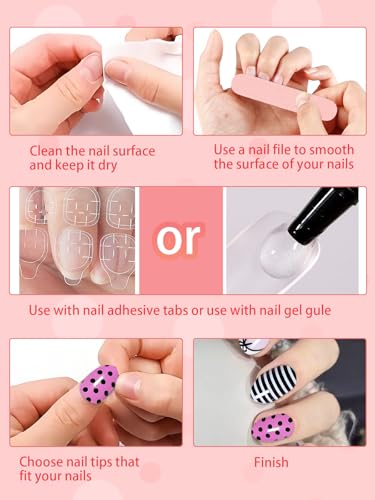 Clean the nail surface and keep it dry

Use a nail file to smooth the surface of your nails

or

Use with nail adhesive tabs or use with nail gel gule

Choose nail tips that fit your nails

Finish