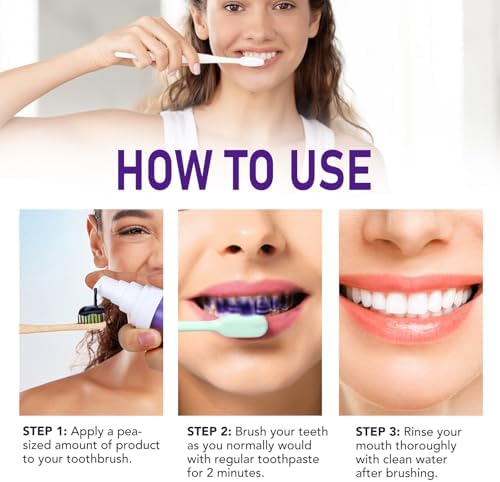 HOW TO USE

STEP 1: Apply a pea-sized amount of product to your toothbrush.

STEP 2: Brush your teeth as you normally would with regular toothpaste for 2 minutes.

STEP 3: Rinse your mouth thoroughly with clean water after brushing.