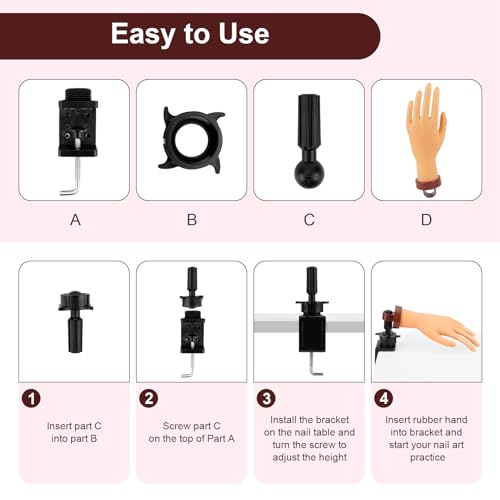 Easy to Use

A

B

C

D

1
Insert part C into part B

2
Screw part C on the top of Part A

3
Install the bracket on the nail table and turn the screw to adjust the height

4
Insert rubber hand into bracket and start your nail art practice