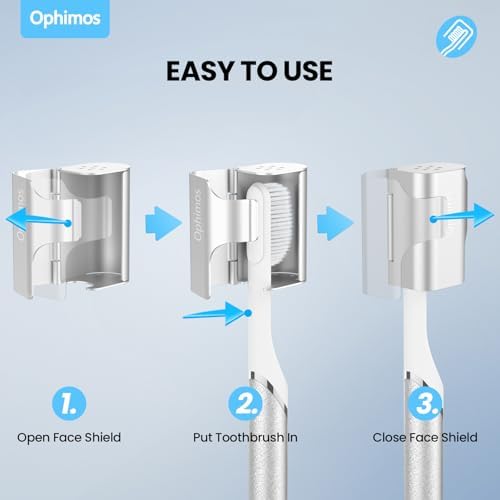 Ophimos

EASY TO USE

Ophimos

Ophimos

1.

Open Face Shield

2.

Put Toothbrush In

3.

Close Face Shield