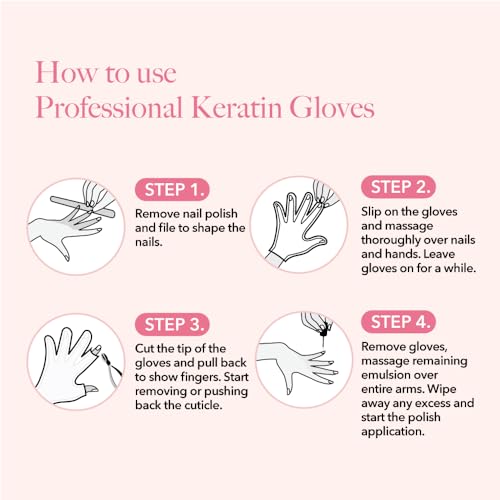 How to use Professional Keratin Gloves

STEP 1.

Remove nail polish and file to shape the nails.

STEP 2.

Slip on the gloves and massage thoroughly over nails and hands. Leave gloves on for a while.

STEP 3.

Cut the tip of the gloves and pull back to show fingers. Start removing or pushing back the cuticle.

STEP 4.

Remove gloves, massage remaining emulsion over entire arms. Wipe away any excess and start the polish application.