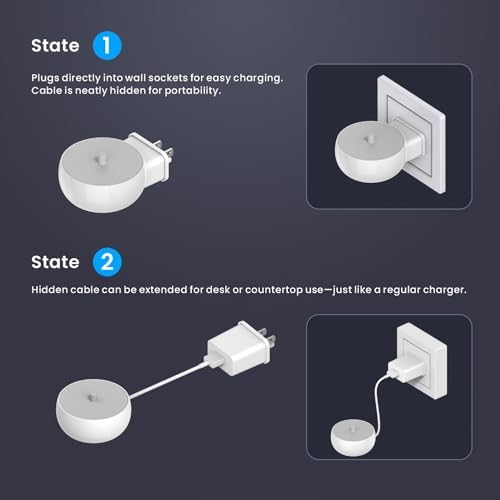 State 1

Plugs directly into wall sockets for easy charging. Cable is neatly hidden for portability.

State 2

Hidden cable can be extended for desk or countertop use—just like a regular charger.