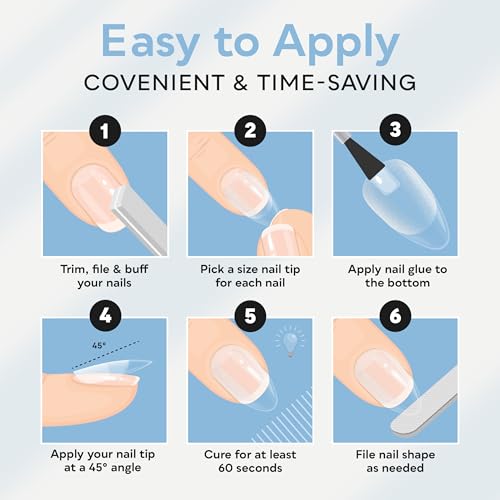 Easy to Apply
COVENIENT & TIME-SAVING

1
Trim, file & buff your nails

2
Pick a size nail tip for each nail

3
Apply nail glue to the bottom

4
45°
Apply your nail tip at a 45° angle

5
Cure for at least 60 seconds

6
File nail shape as needed