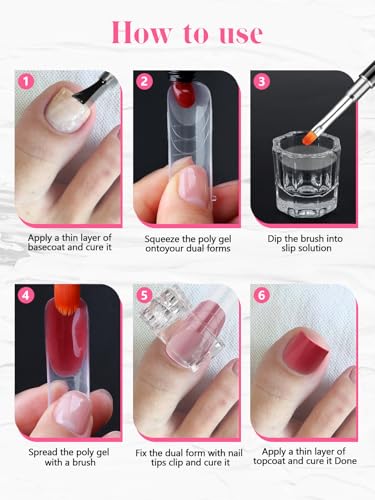 How to use

1
Apply a thin layer of basecoat and cure it

2
Squeeze the poly gel ontoyour dual forms

3
Dip the brush into slip solution

4
Spread the poly gel with a brush

5
Fix the dual form with nail tips clip and cure it

6
Apply a thin layer of topcoat and cure it Done