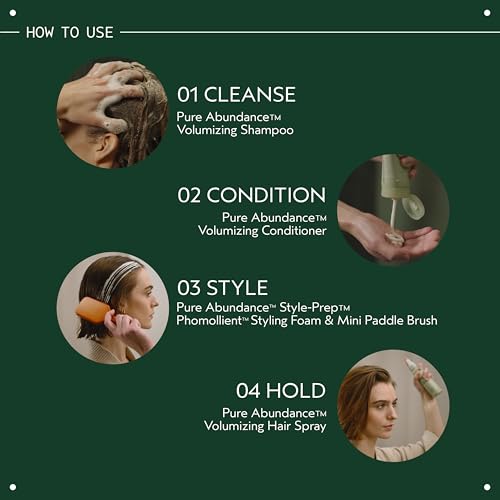 HOW TO USE

01 CLEANSE
Pure Abundance™ Volumizing Shampoo

02 CONDITION
Pure Abundance™ Volumizing Conditioner

03 STYLE
Pure Abundance™ Style-Prep™ Phomollient™ Styling Foam & Mini Paddle Brush

04 HOLD
Pure Abundance™ Volumizing Hair Spray