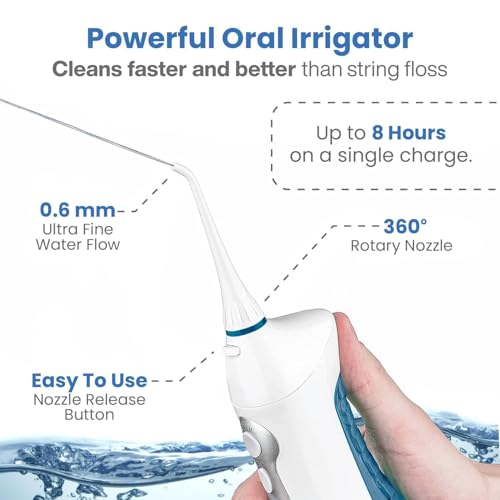 Powerful Oral Irrigator
Cleans faster and better than string floss

Up to 8 Hours on a single charge.

0.6 mm
Ultra Fine Water Flow

360°
Rotary Nozzle

Easy To Use
Nozzle Release Button