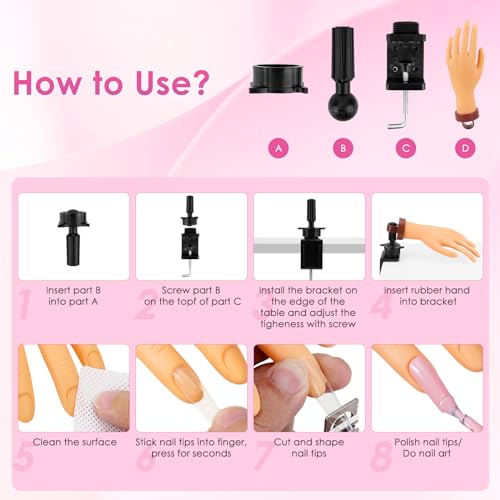 How to Use?

A

B

C

D

1
Insert part B into part A

2
Screw part B on the topf of part C

3
Install the bracket on the edge of the table and adjust the tigheness with screw

4
Insert rubber hand into bracket

5
Clean the surface

6
Stick nail tips into finger, press for seconds

7
Cut and shape nail tips

8
Polish nail tips/ Do nail art