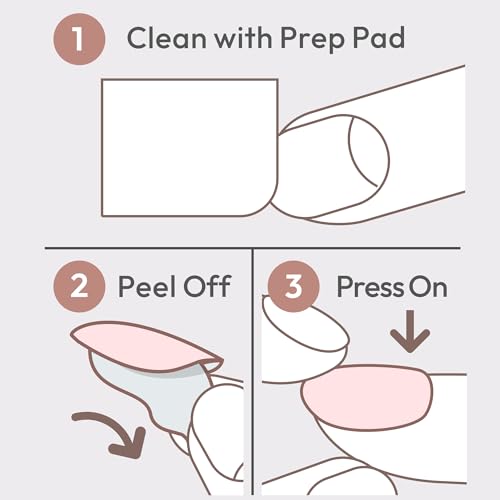 1 Clean with Prep Pad

2 Peel Off

3 Press On