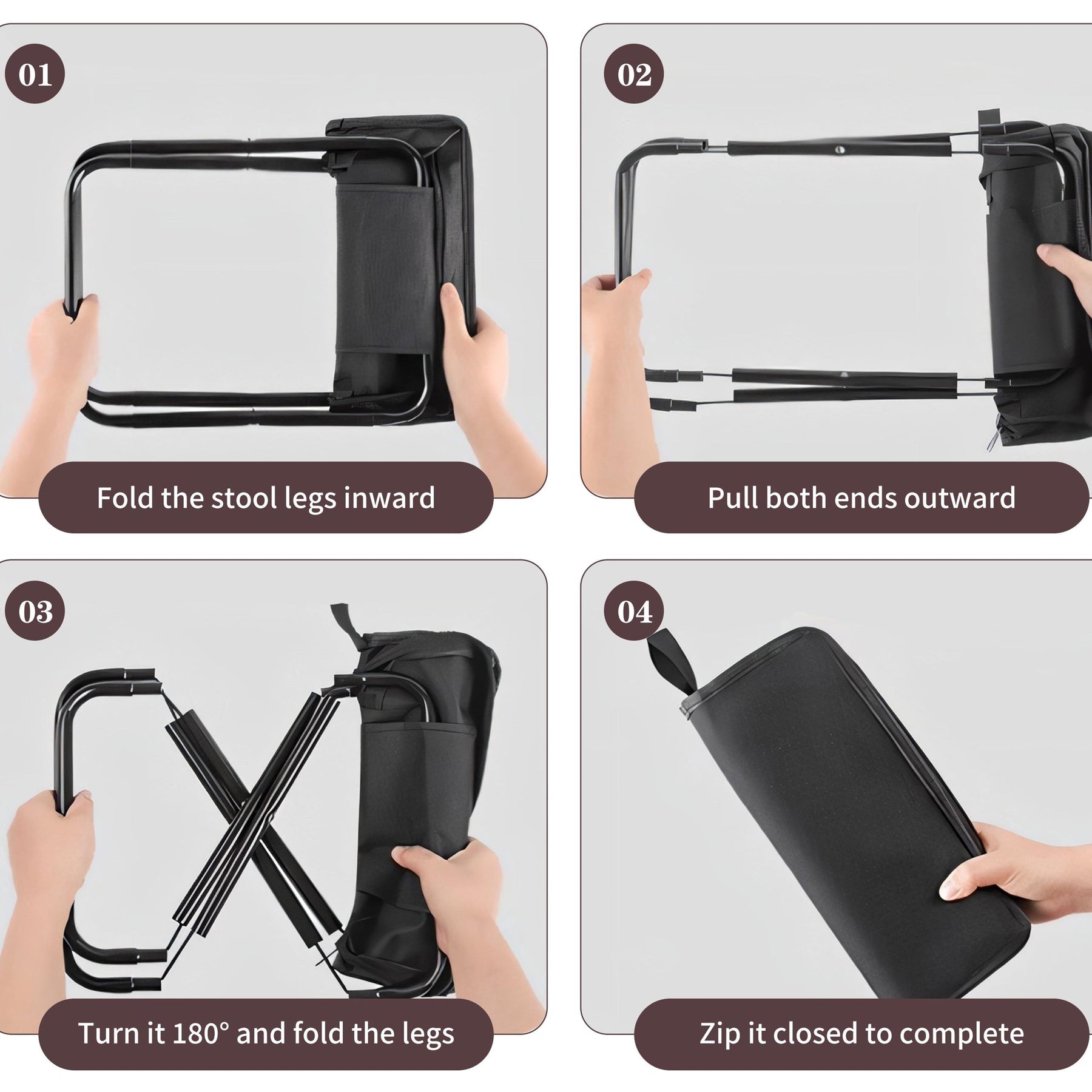 01

Fold the stool legs inward

02

Pull both ends outward

03

Turn it 180° and fold the legs

04

Zip it closed to complete