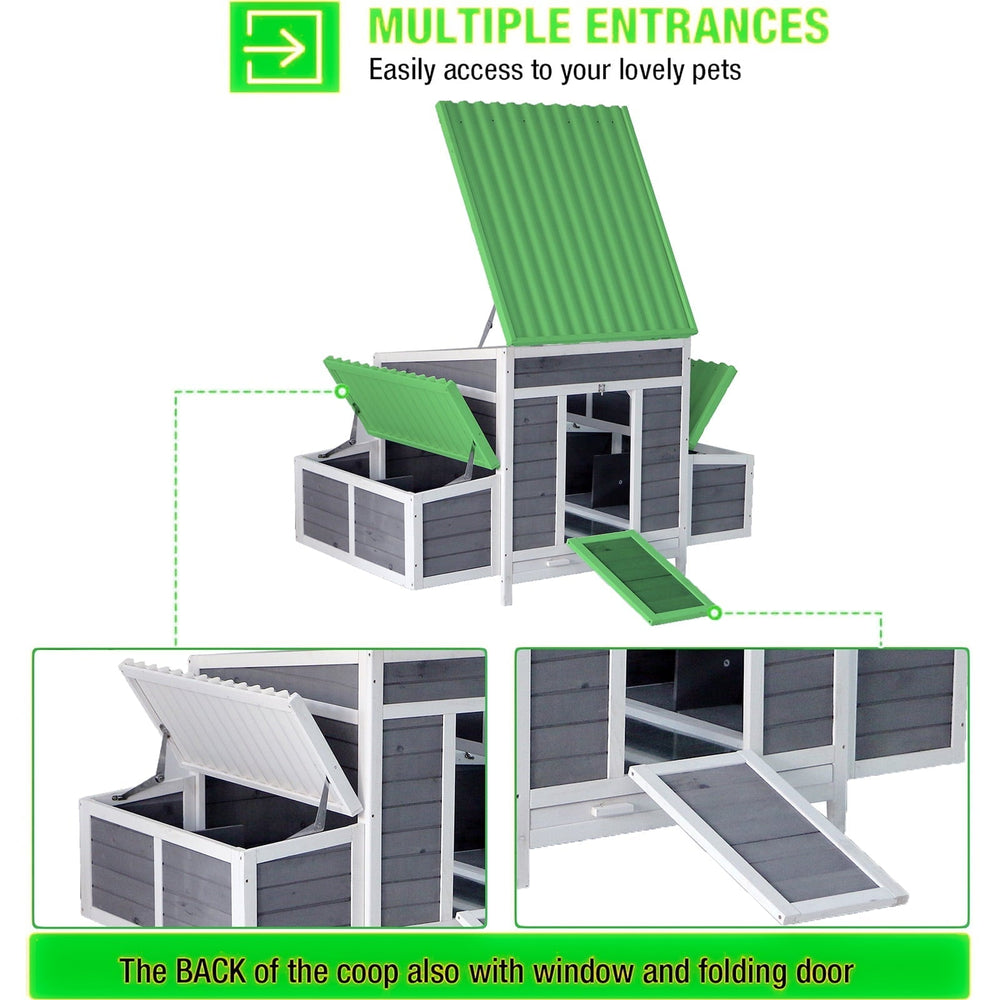 MULTIPLE ENTRANCES
Easily access to your lovely pets

The BACK of the coop also with window and folding door