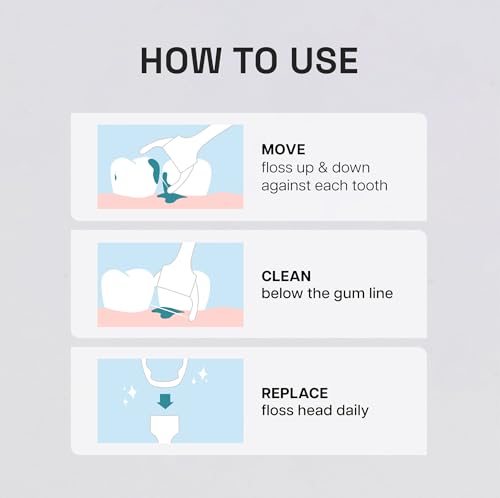 HOW TO USE

MOVE
floss up & down against each tooth

CLEAN
below the gum line

REPLACE
floss head daily