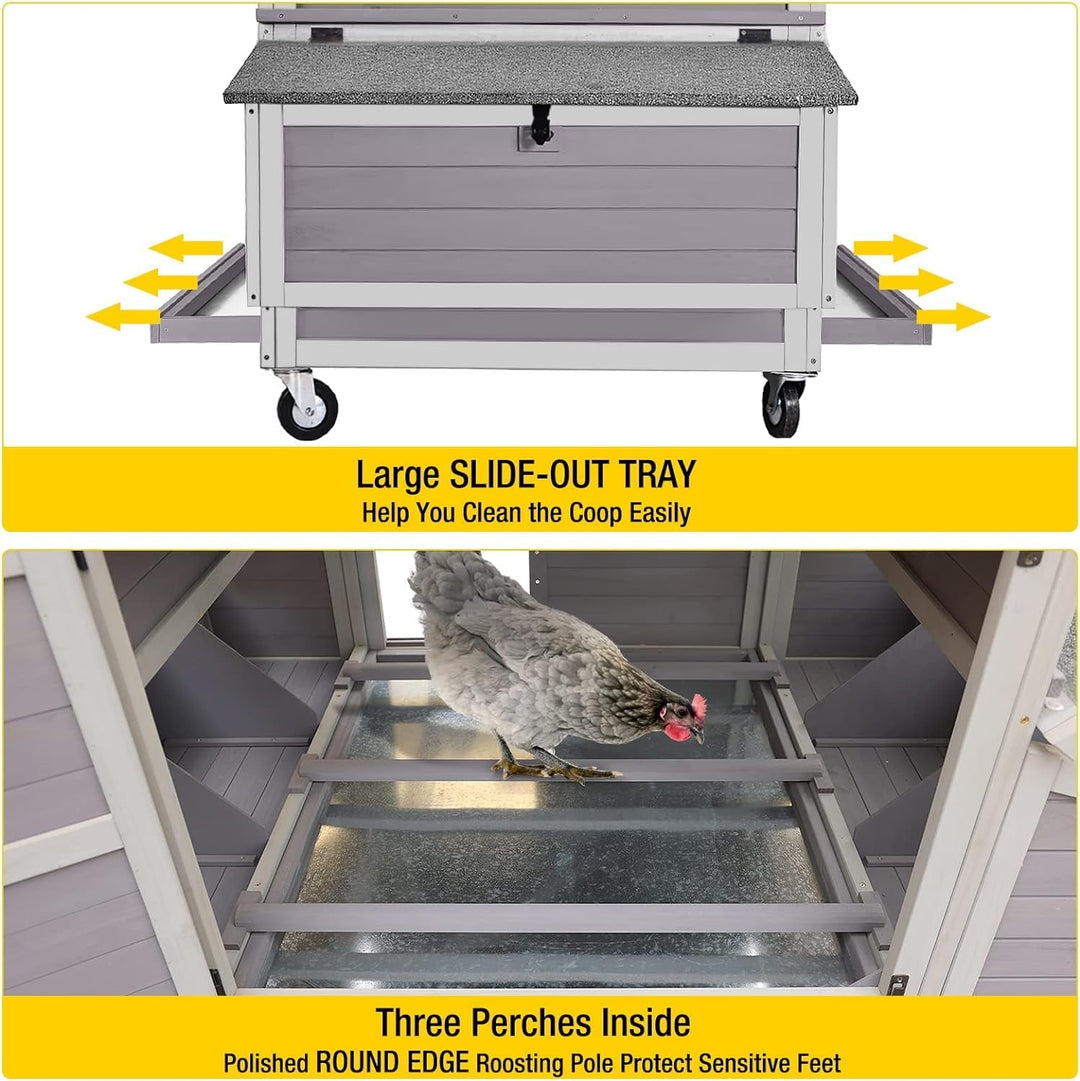 Large SLIDE-OUT TRAY
Help You Clean the Coop Easily

Three Perches Inside
Polished ROUND EDGE Roosting Pole Protect Sensitive Feet