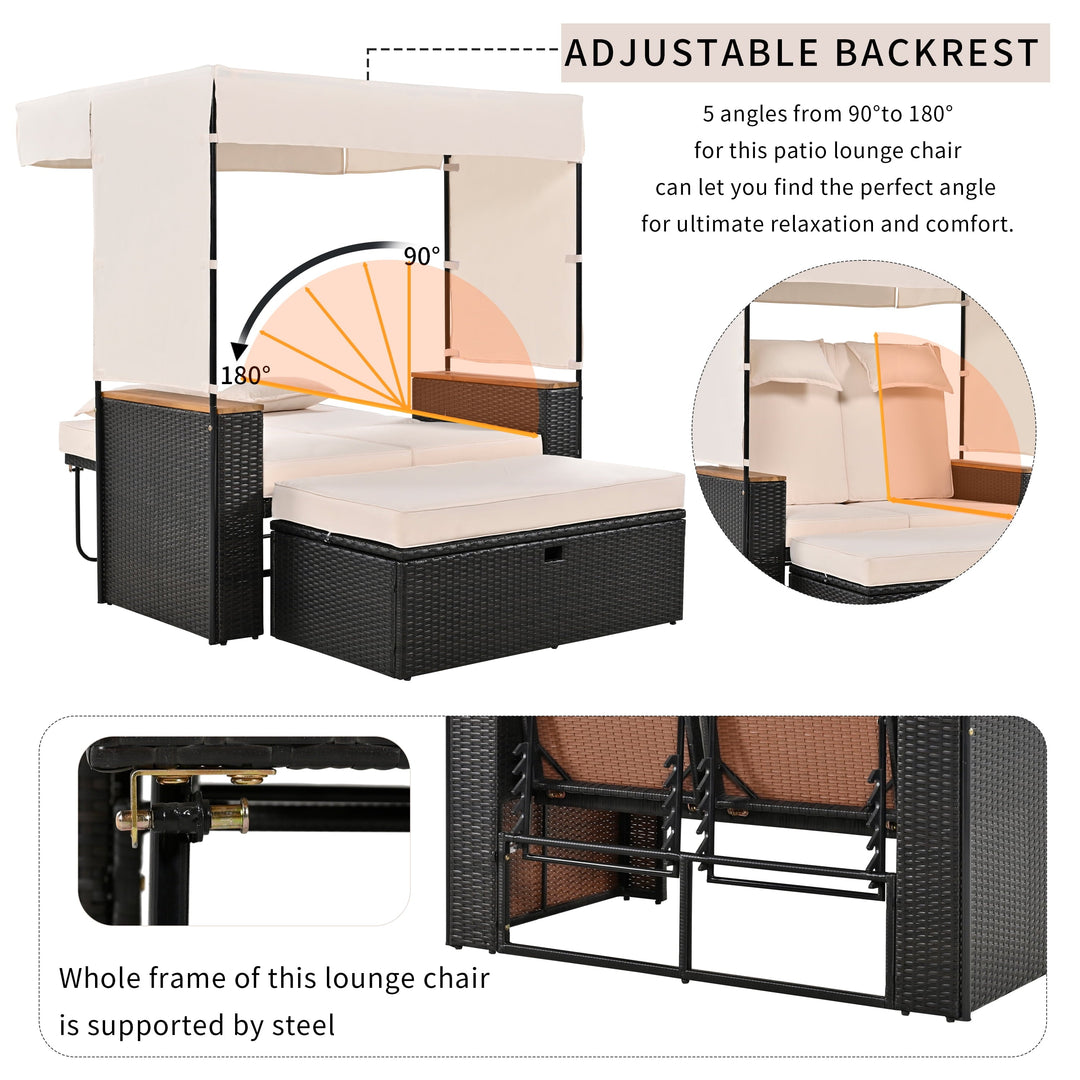 ADJUSTABLE BACKREST

5 angles from 90°to 180° for this patio lounge chair can let you find the perfect angle for ultimate relaxation and comfort.

90°

180°

Whole frame of this lounge chair is supported by steel