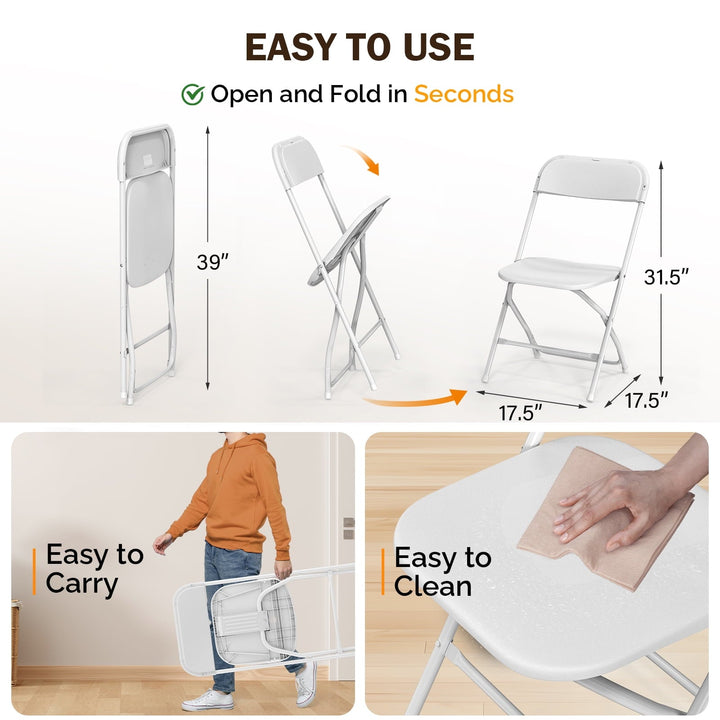 EASY TO USE

Open and Fold in Seconds

39"

31.5"

17.5"

17.5"

Easy to Carry

Easy to Clean