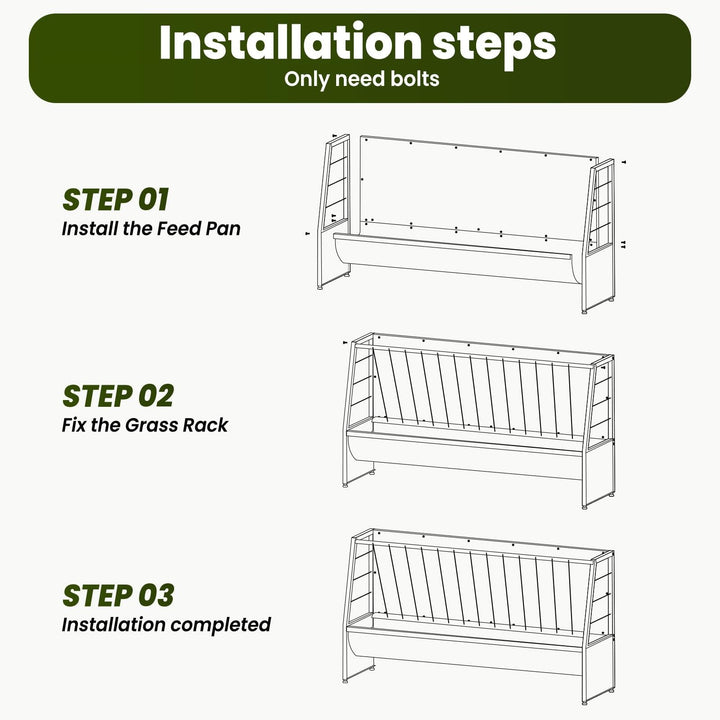 Installation steps
Only need bolts

STEP 01
Install the Feed Pan

STEP 02
Fix the Grass Rack

STEP 03
Installation completed