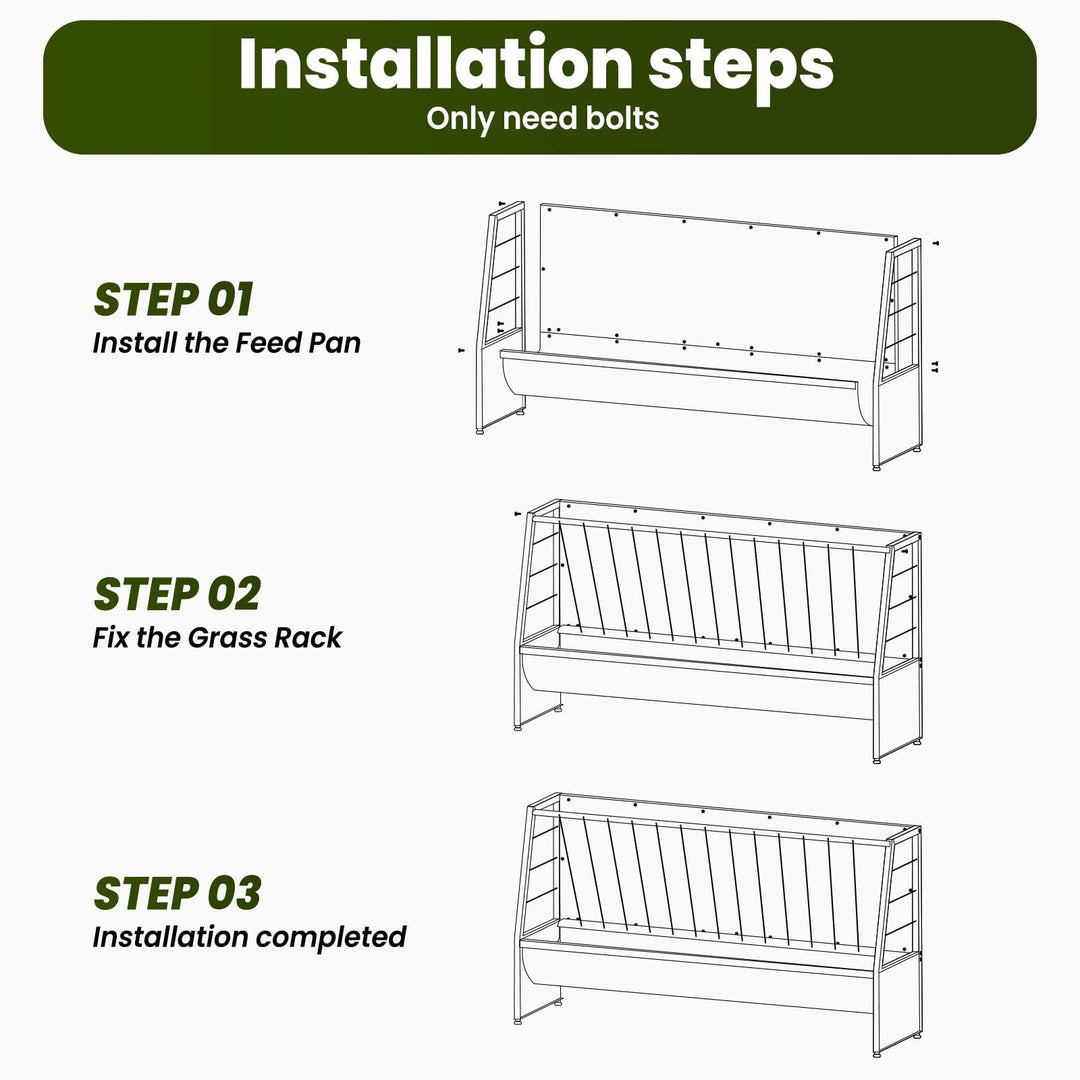 Installation steps
Only need bolts

STEP 01
Install the Feed Pan

STEP 02
Fix the Grass Rack

STEP 03
Installation completed