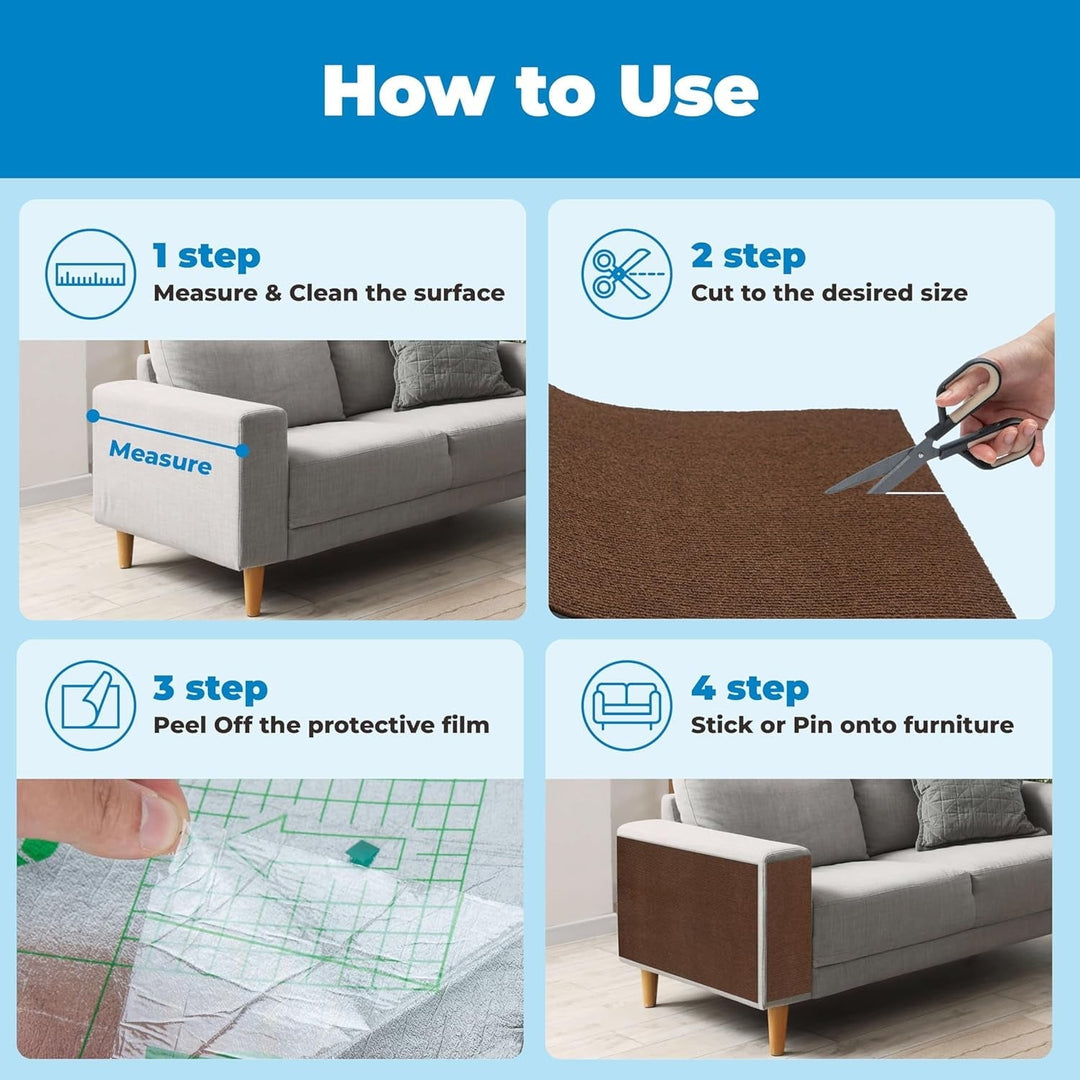 How to Use

1 step
Measure & Clean the surface

Measure

2 step
Cut to the desired size

3 step
Peel Off the protective film

4 step
Stick or Pin onto furniture