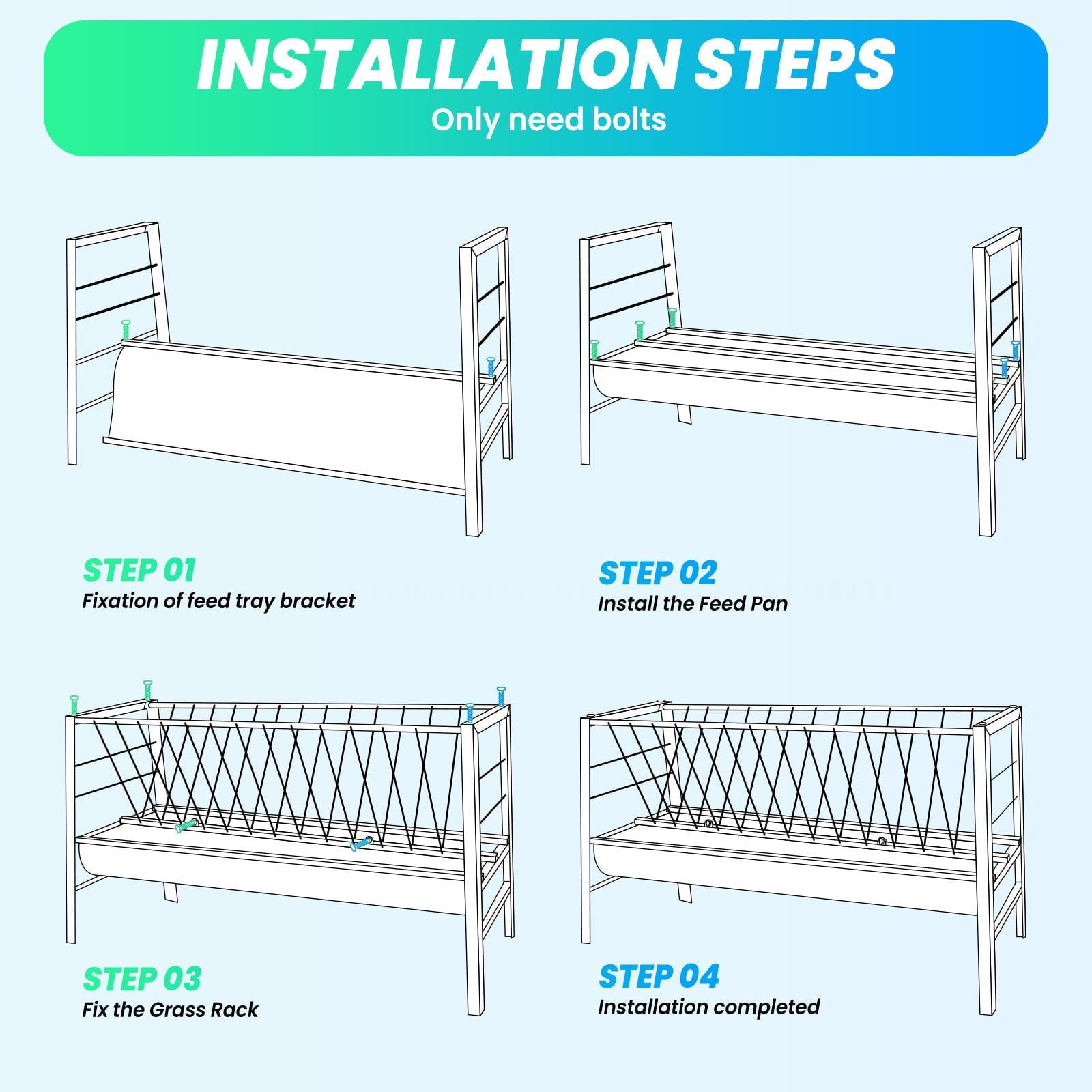 INSTALLATION STEPS
Only need bolts

STEP 01
Fixation of feed tray bracket

STEP 02
Install the Feed Pan

STEP 03
Fix the Grass Rack

STEP 04
Installation completed