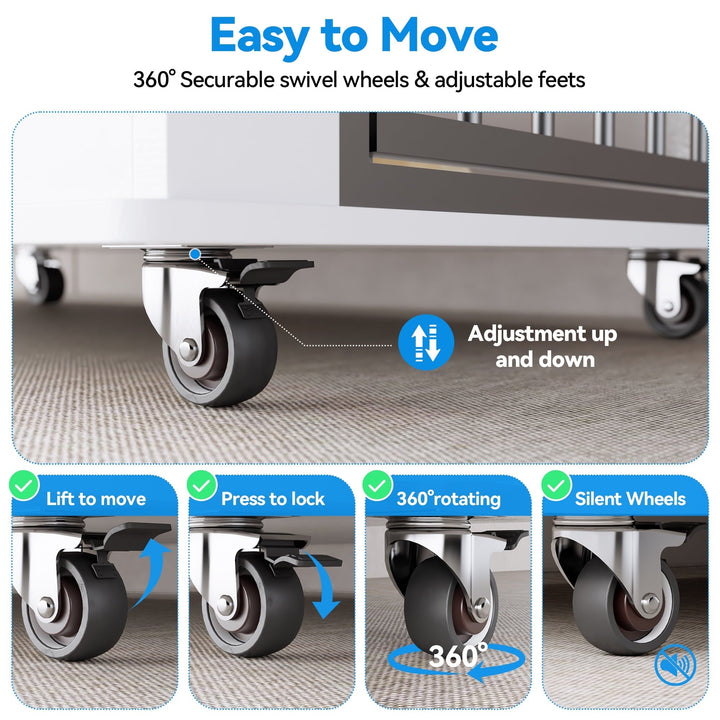 Easy to Move

360° Securable swivel wheels & adjustable feets

Adjustment up and down

Lift to move

Press to lock

360°rotating

Silent Wheels

360°