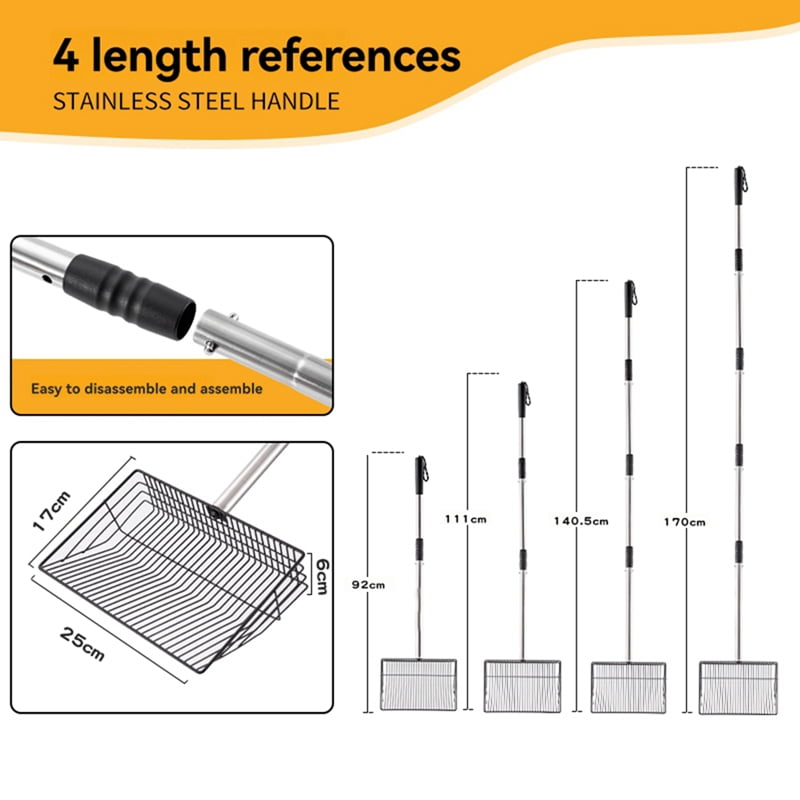 4 length references
STAINLESS STEEL HANDLE

Easy to disassemble and assemble

17cm
6cm
25cm

92cm
111cm
140.5cm
170cm