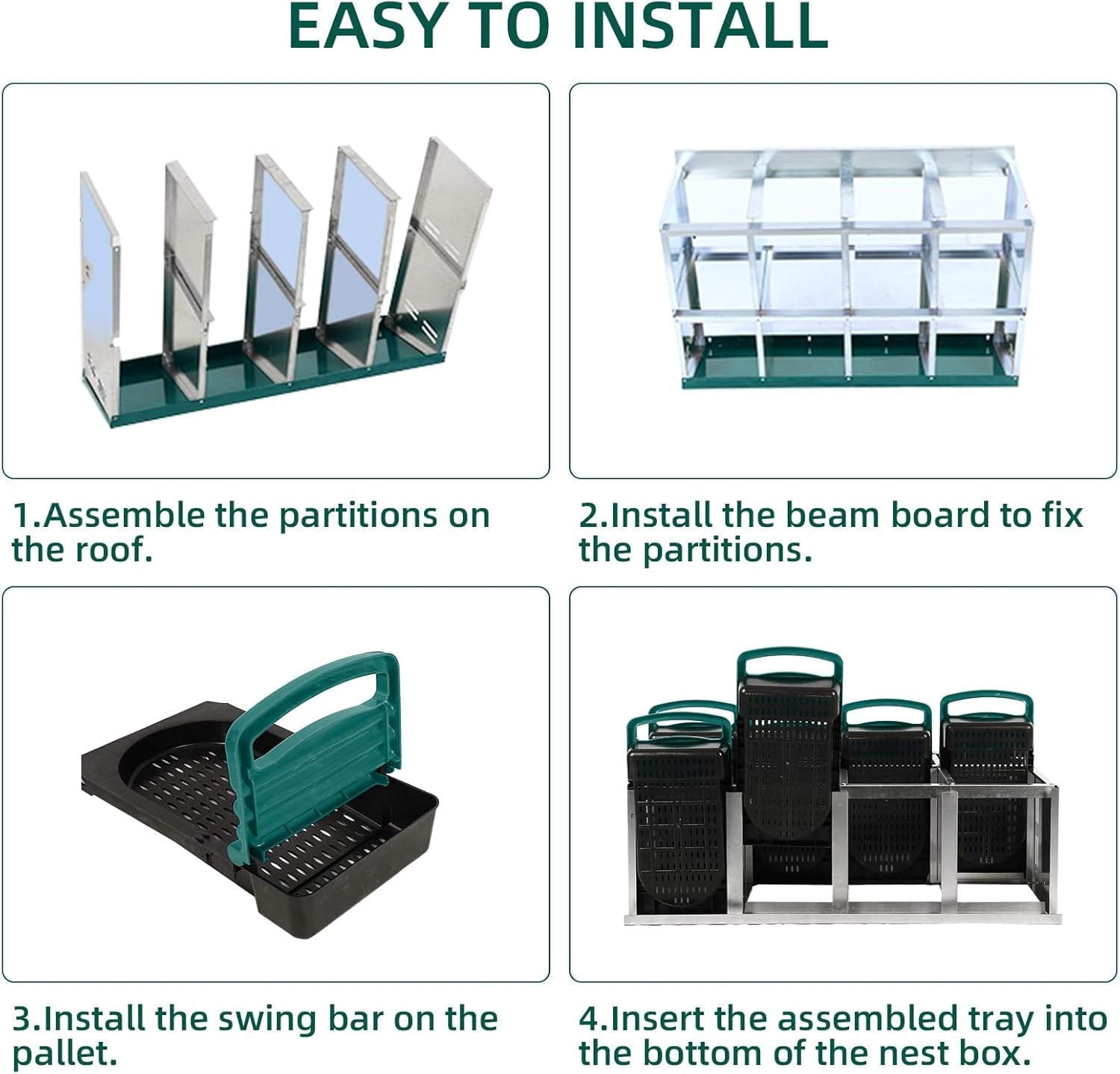 EASY TO INSTALL

1.Assemble the partitions on the roof.

2.Install the beam board to fix the partitions.

3.Install the swing bar on the pallet.

4.Insert the assembled tray into the bottom of the nest box.