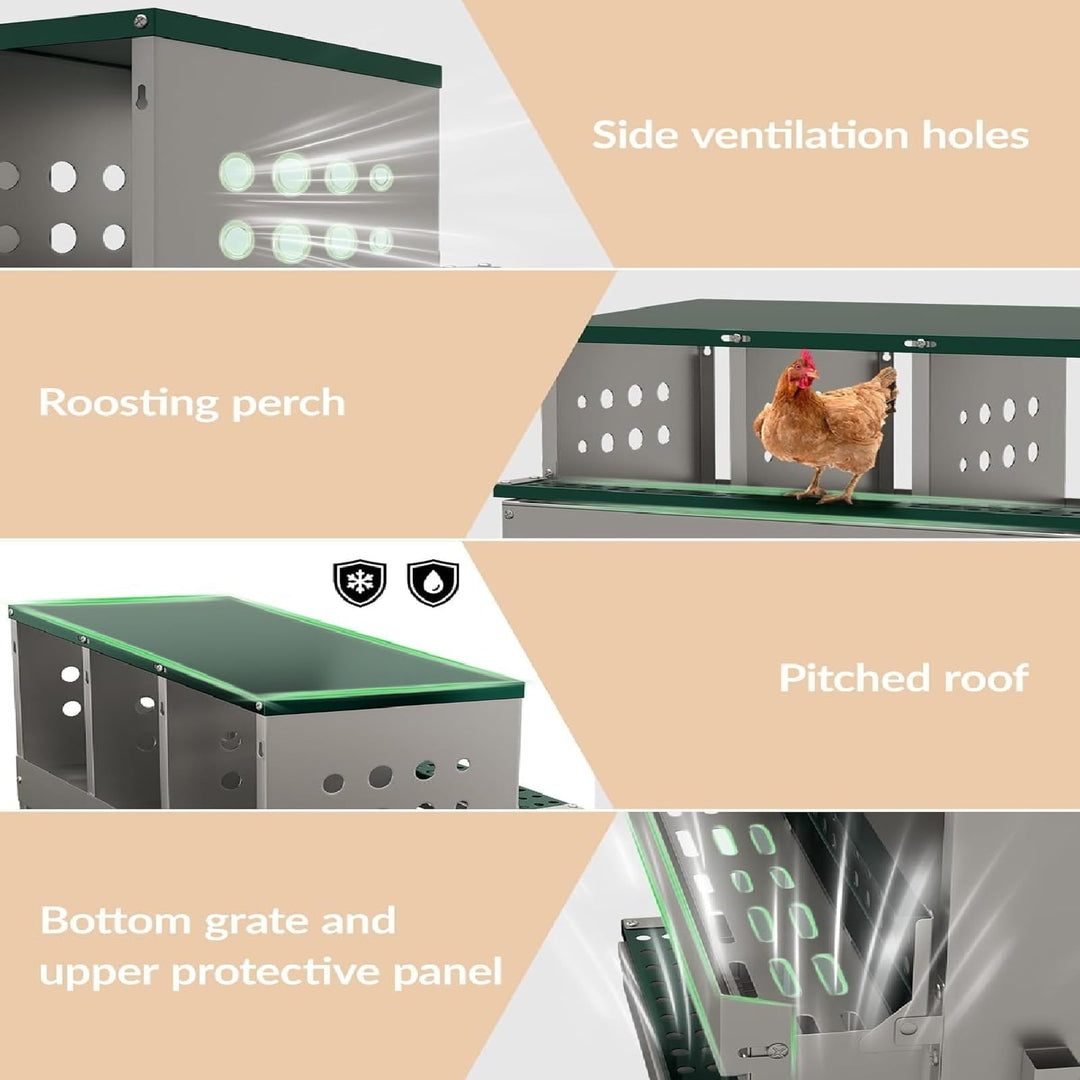 Side ventilation holes

Roosting perch

Pitched roof

Bottom grate and upper protective panel