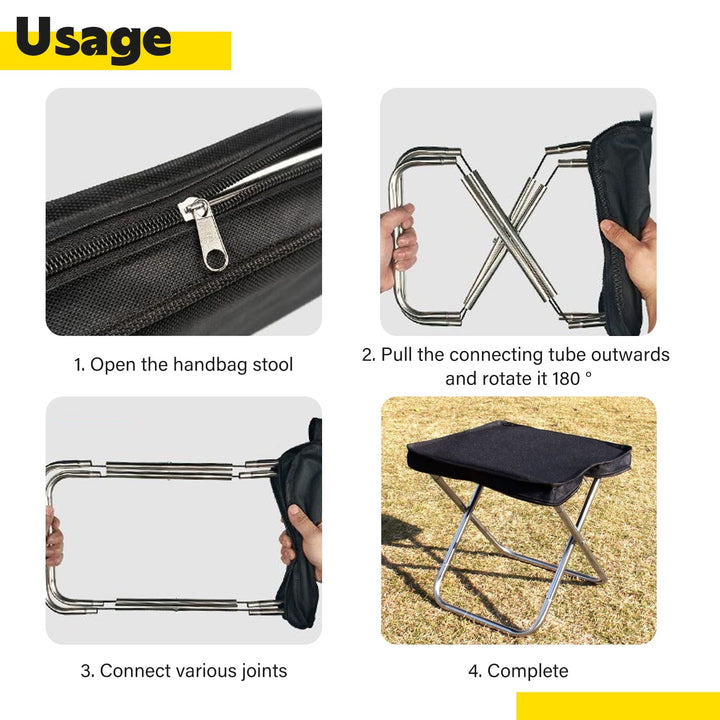 Usage

1. Open the handbag stool

2. Pull the connecting tube outwards and rotate it 180 °

3. Connect various joints

4. Complete