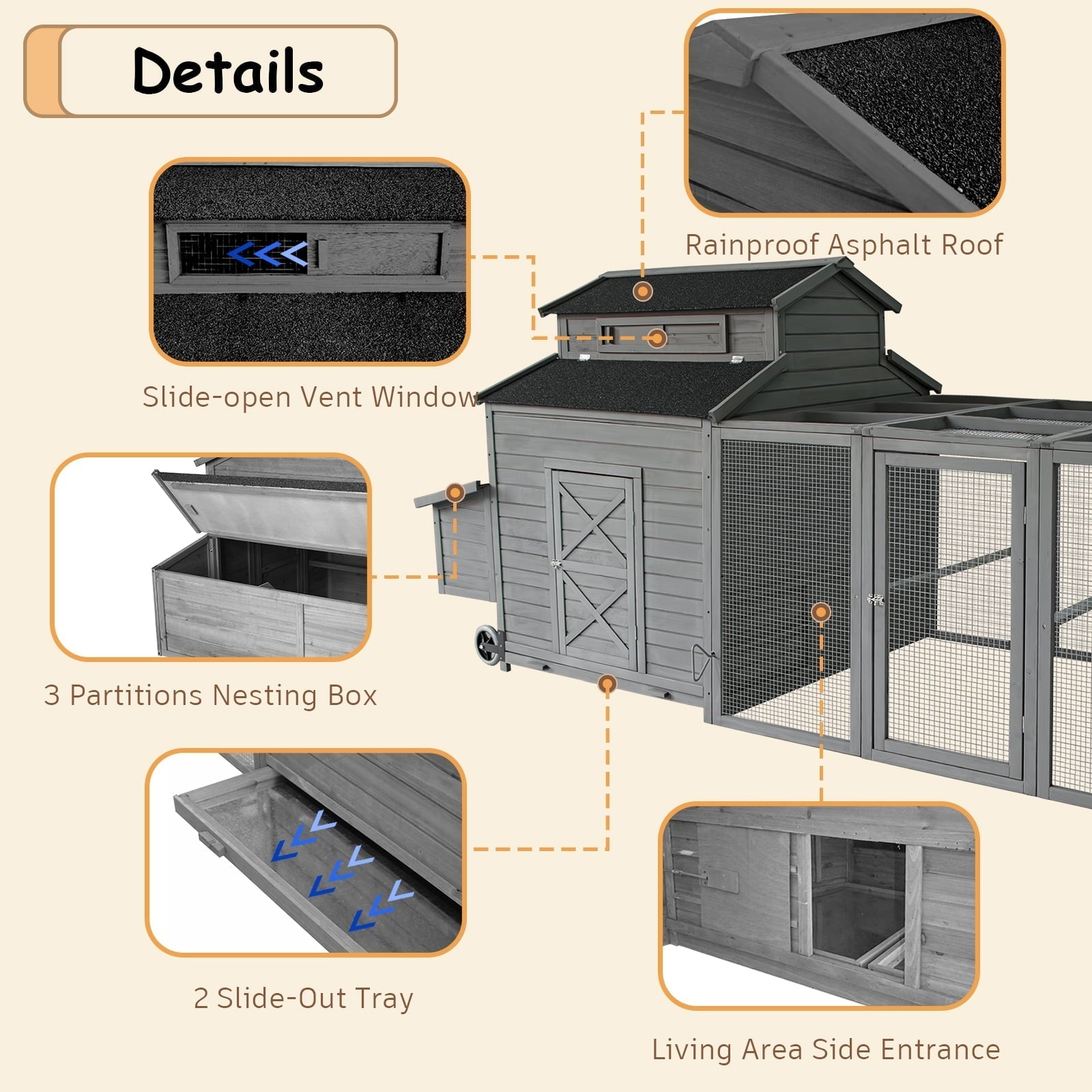 Details

Rainproof Asphalt Roof

Slide-open Vent Window

3 Partitions Nesting Box

2 Slide-Out Tray

Living Area Side Entrance