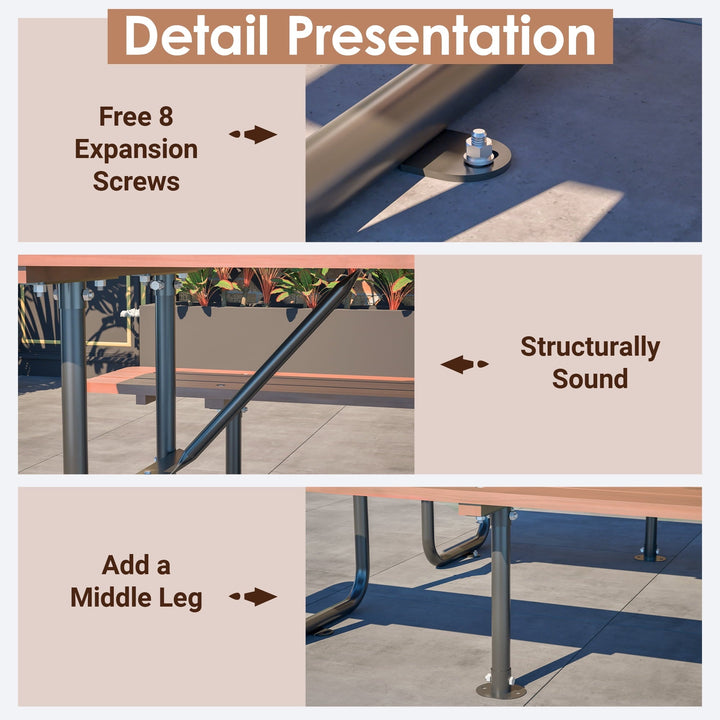 Detail Presentation

Free 8 Expansion Screws

Structurally Sound

Add a Middle Leg