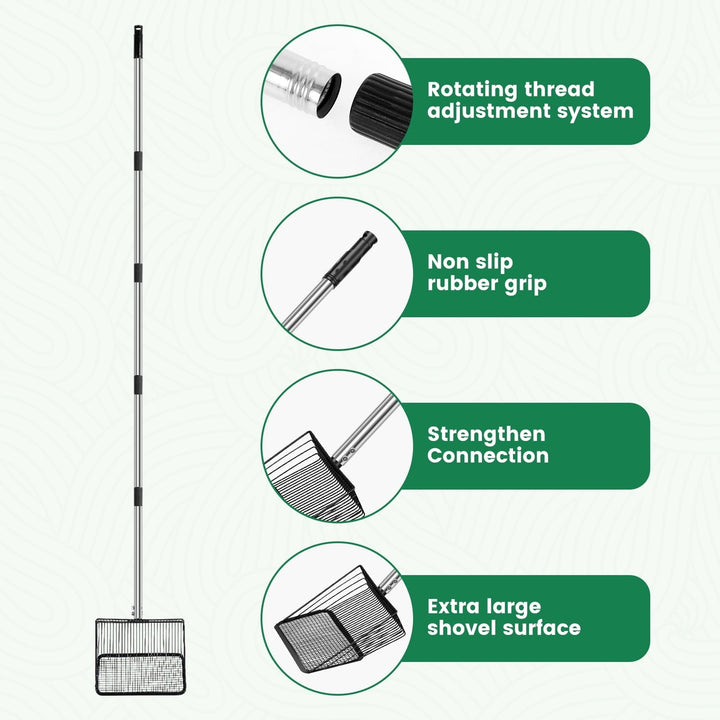 Rotating thread adjustment system

Non slip rubber grip

Strengthen Connection

Extra large shovel surface