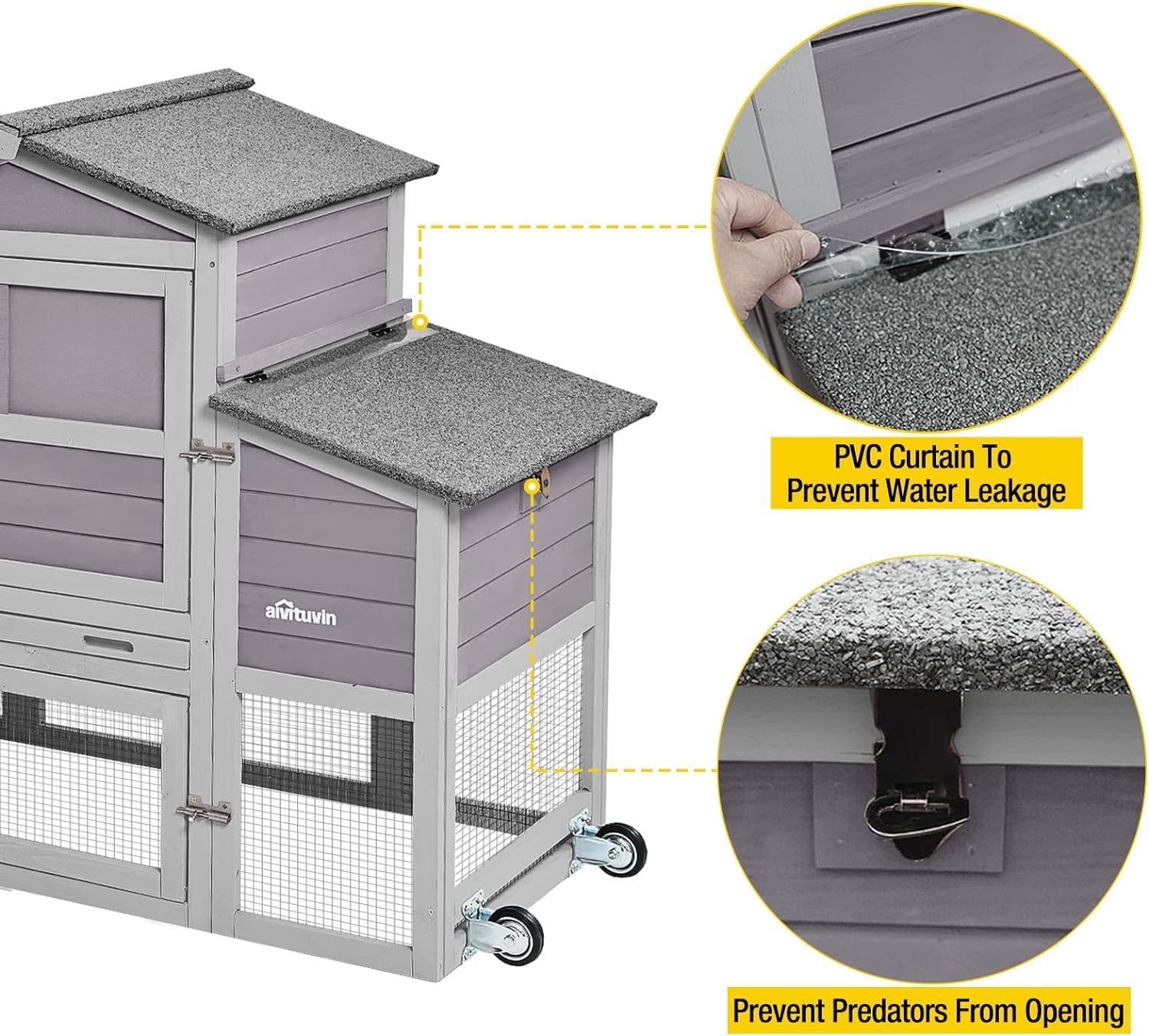 aivituvin

PVC Curtain To
Prevent Water Leakage

Prevent Predators From Opening